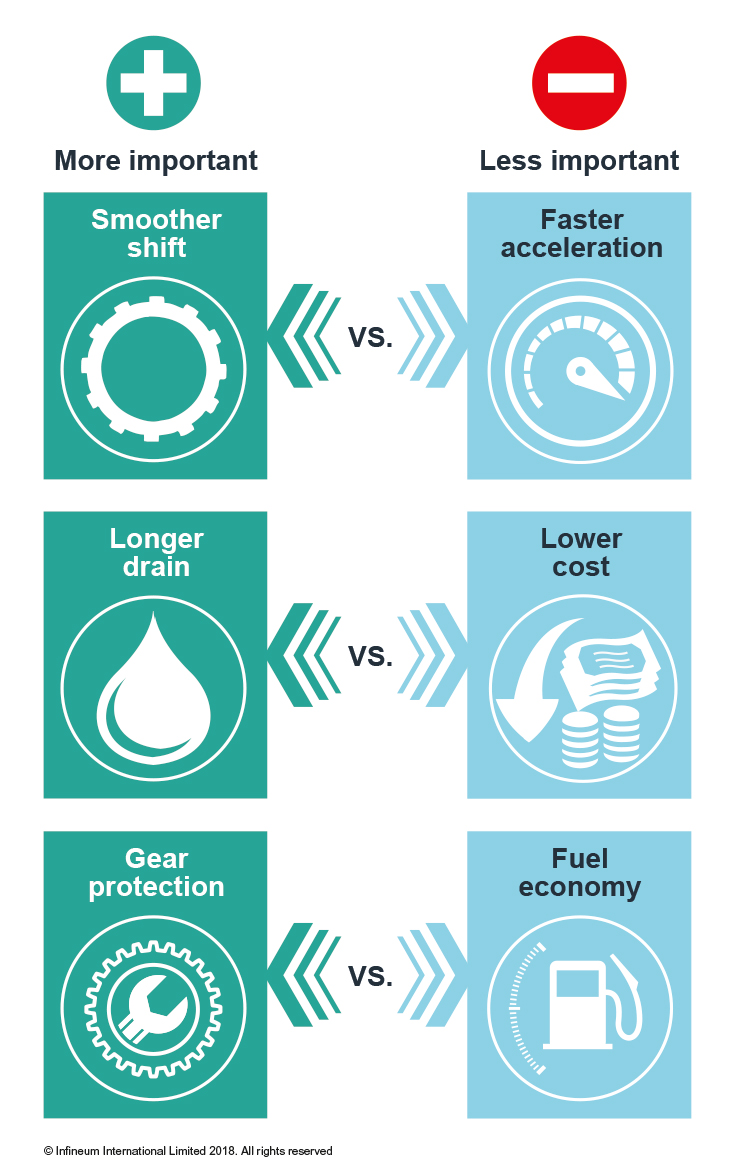 More important

Less important

Smoother shift

vs.

Faster acceleration

Longer drain

vs.

Lower cost

Gear protection

vs.

Fuel economy

© Infineum International Limited 2018. All rights reserved